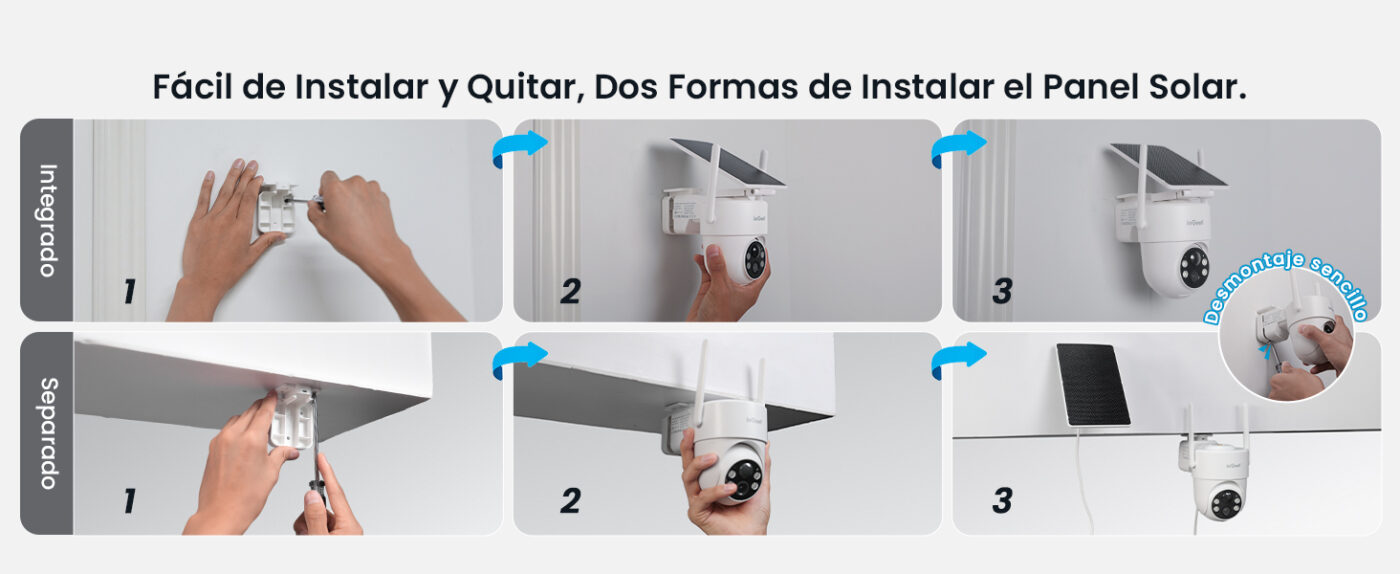 Fácil de Instalar y Quitar, Dos Formas de Instalar el Panel Solar.

Integrado

1

2

3

Desmontaje sencillo

Separado

1

2

3